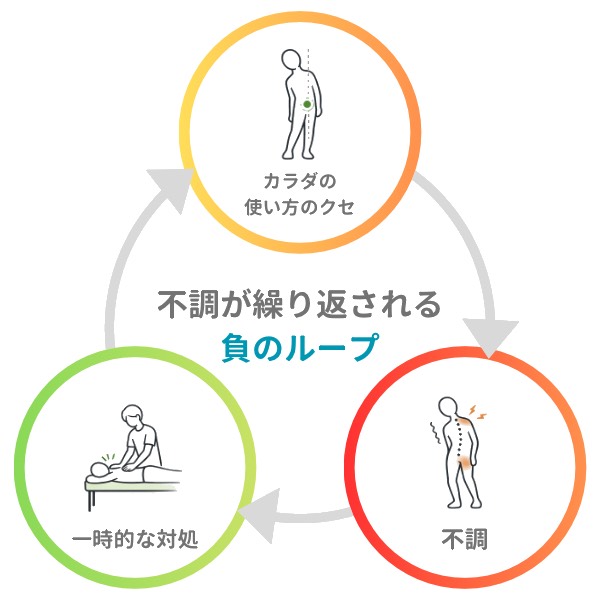 カラダの
使い方のクセ

不調が繰り返される
負のループ

一時的な対処

不調